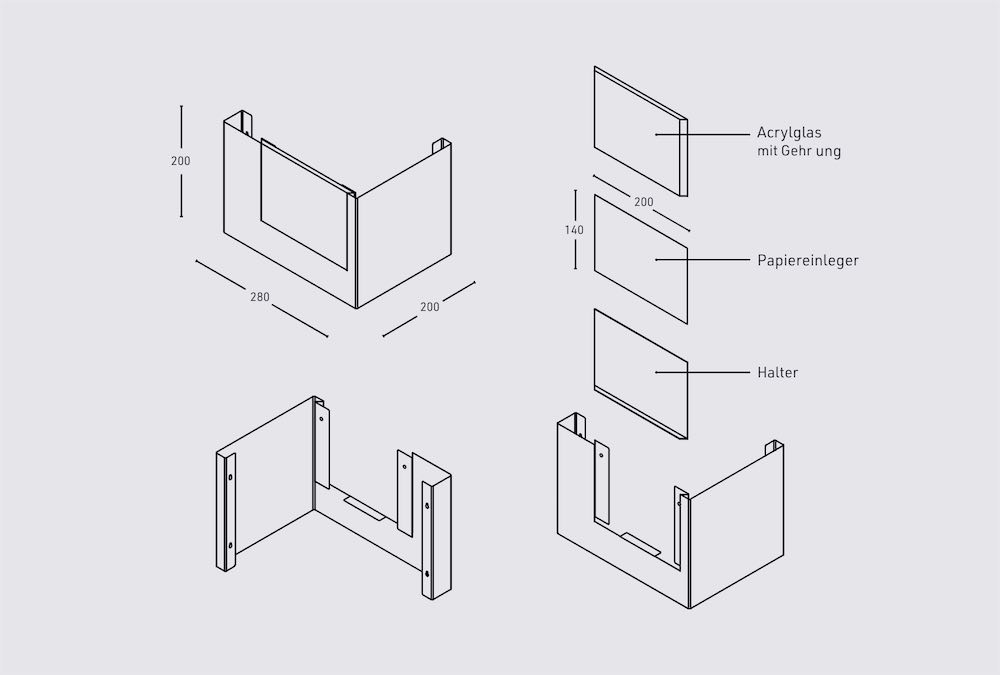 200

280

200

Acrylglas
mit Gehr ung

200

140

Papiereinleger

Halter